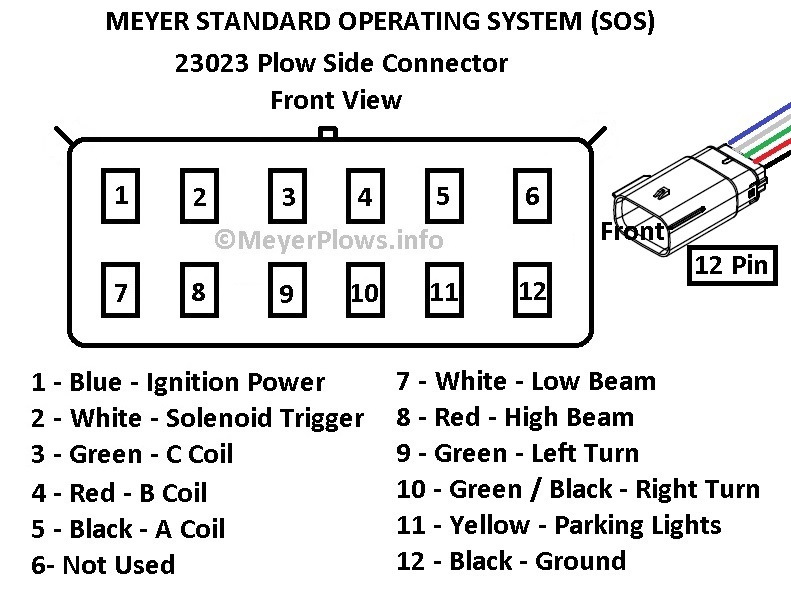 MEYER STANDARD OPERATING SYSTEM (SOS)
23023 Plow Side Connector
Front View

1 2 3 4 5 6
©MeyerPlows.info
7 8 9 10 11 12

Front
12 Pin

1 - Blue - Ignition Power
2 - White - Solenoid Trigger
3 - Green - C Coil
4 - Red - B Coil
5 - Black - A Coil
6- Not Used

7 - White - Low Beam
8 - Red - High Beam
9 - Green - Left Turn
10 - Green / Black - Right Turn
11 - Yellow - Parking Lights
12 - Black - Ground